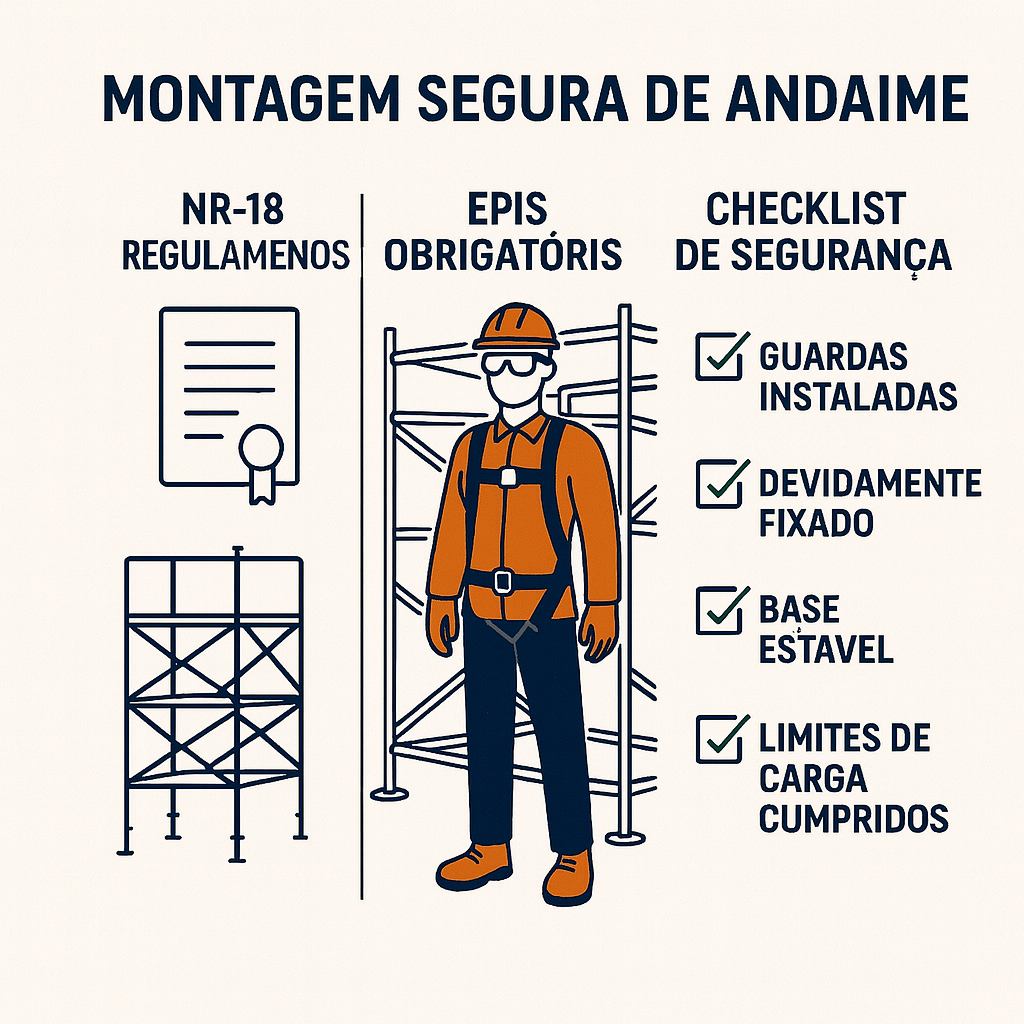 MONTAGEM SEGURA DE ANDAIME

NR-18
REGULAMENOS

EPIS
OBRIGATÓRIS

CHECKLIST
DE SEGURANÇA

GUARDAS INSTALADAS

DEVIDAMENTE FIXADO

BASE ESTAVEL

LIMITES DE CARGA CUMPRIDOS